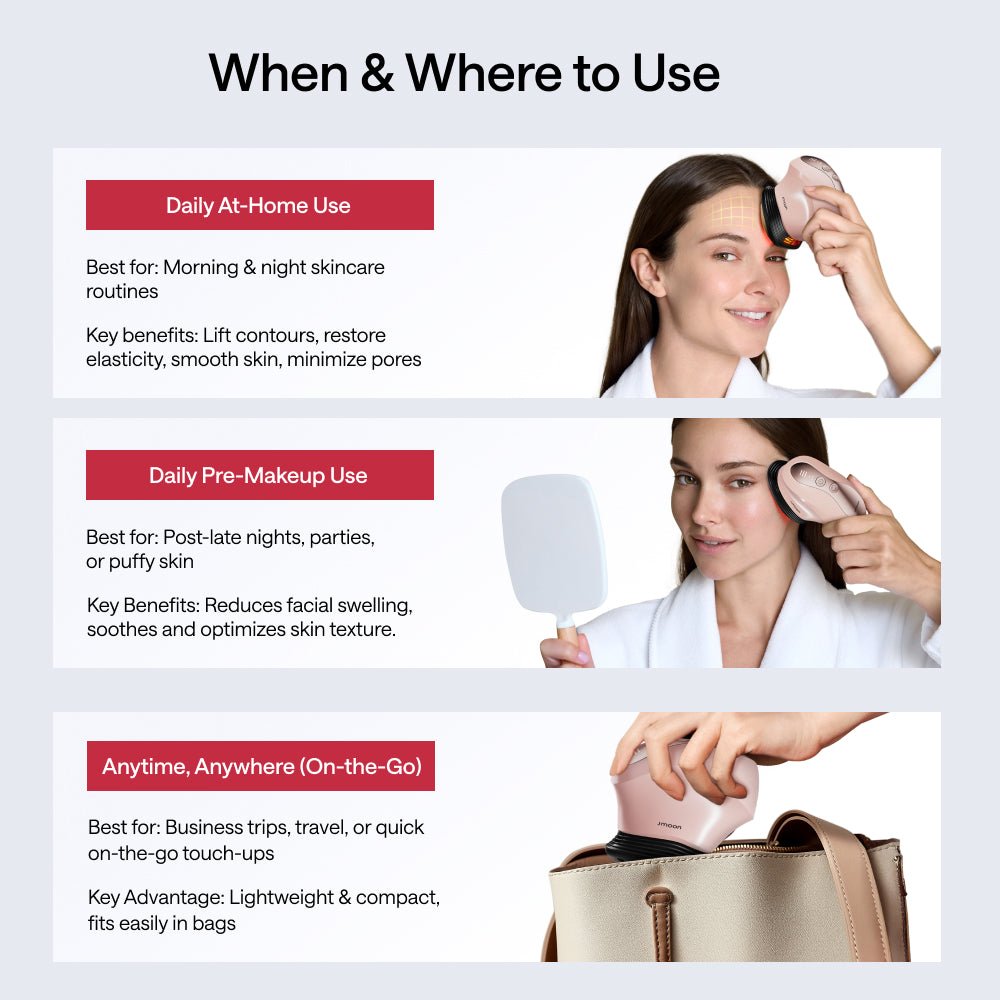 When & Where to Use

Daily At-Home Use

Best for: Morning & night skincare routines

Key benefits: Lift contours, restore elasticity, smooth skin, minimize pores

Daily Pre-Makeup Use

Best for: Post-late nights, parties, or puffy skin

Key Benefits: Reduces facial swelling, soothes and optimizes skin texture.

Anytime, Anywhere (On-the-Go)

Best for: Business trips, travel, or quick on-the-go touch-ups

Key Advantage: Lightweight & compact, fits easily in bags

JMOON